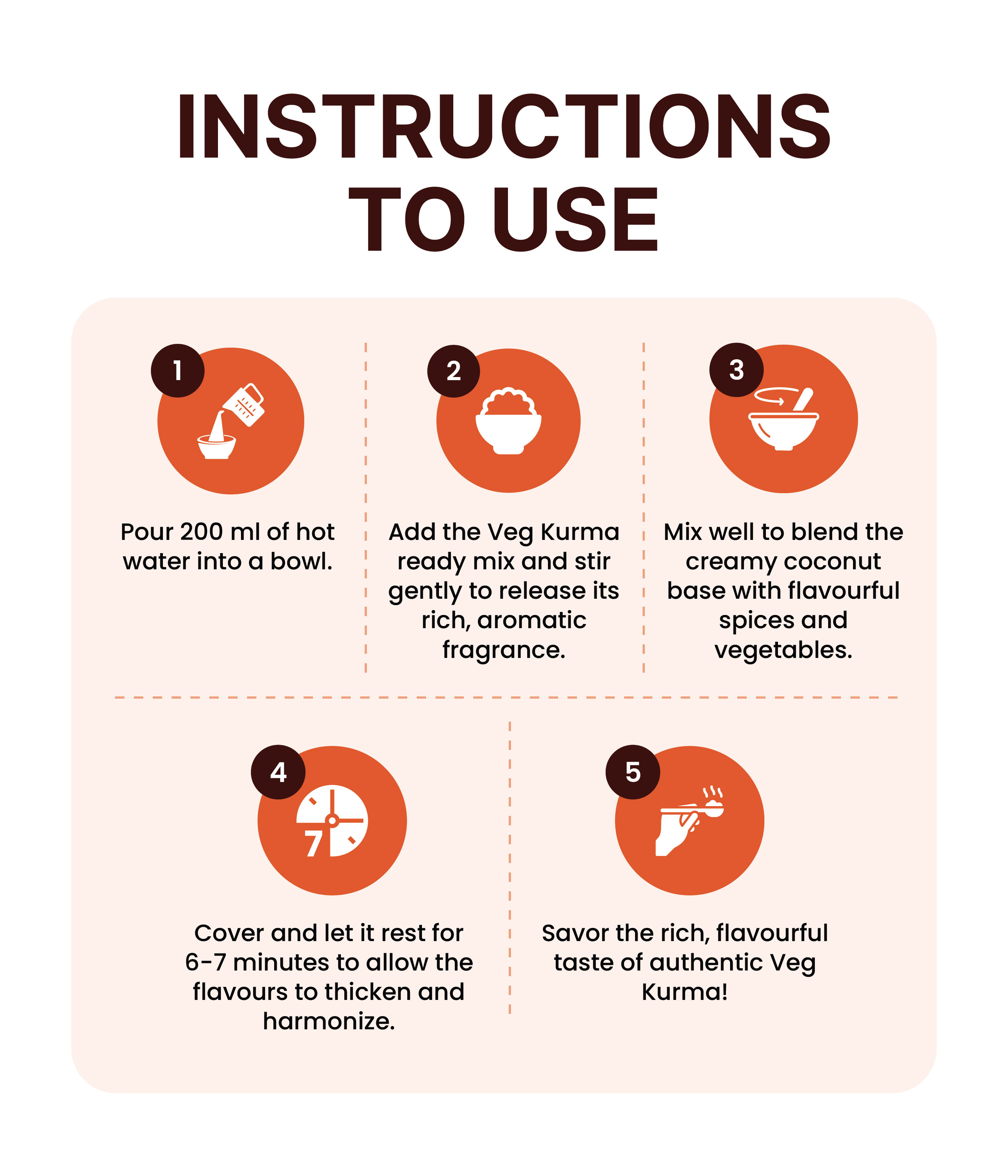 INSTRUCTIONS TO USE

1

Pour 200 ml of hot water into a bowl.

2

Add the Veg Kurma ready mix and stir gently to release its rich, aromatic fragrance.

3

Mix well to blend the creamy coconut base with flavourful spices and vegetables.

4

7

Cover and let it rest for 6-7 minutes to allow the flavours to thicken and harmonize.

5

Savor the rich, flavourful taste of authentic Veg Kurma!