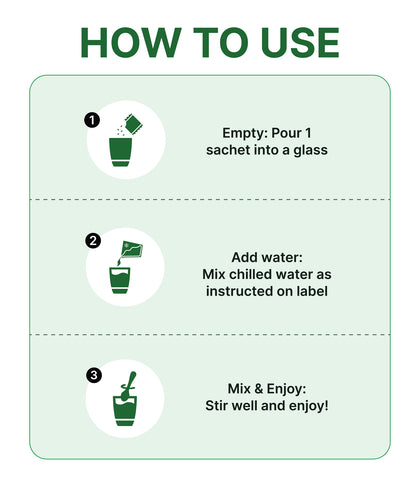 HOW TO USE

1

Empty: Pour 1 sachet into a glass

2

Add water:
Mix chilled water as instructed on label

3

Mix & Enjoy:
Stir well and enjoy!